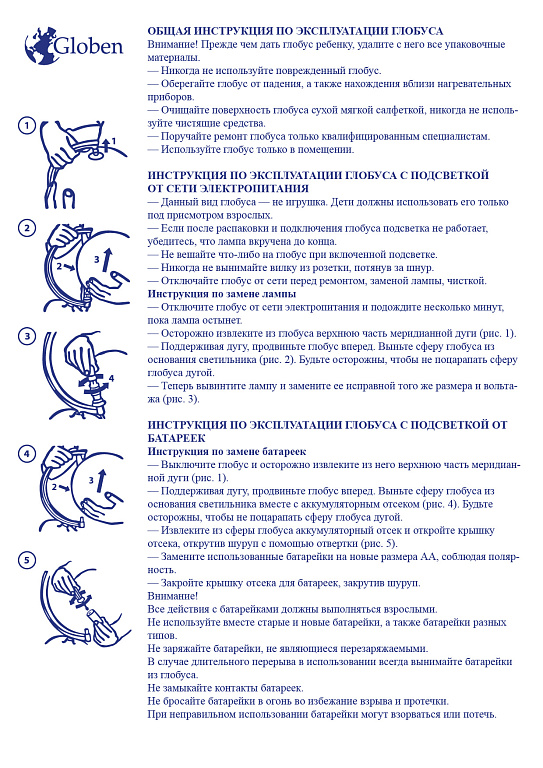 Globen

1
1

2
2
3

3
4

4
2
3

5

ОБЩАЯ ИНСТРУКЦИЯ ПО ЭКСПЛУАТАЦИИ ГЛОБУСА
Внимание! Прежде чем дать глобус ребенку, удалите с него все упаковочные материалы.
— Никогда не используйте поврежденный глобус.
— Оберегайте глобус от падения, а также нахождения вблизи нагревательных приборов.
— Очищайте поверхность глобуса сухой мягкой салфеткой, никогда не используйте чистящие средства.
— Поручайте ремонт глобуса только квалифицированным специалистам.
— Используйте глобус только в помещении.

ИНСТРУКЦИЯ ПО ЭКСПЛУАТАЦИИ ГЛОБУСА С ПОДСВЕТКОЙ ОТ СЕТИ ЭЛЕКТРОПИТАНИЯ
— Данный вид глобуса — не игрушка. Дети должны использовать его только под присмотром взрослых.
— Если после распаковки и подключения глобуса подсветка не работает, убедитесь, что лампа вкручена до конца.
— Не вешайте что-либо на глобус при включенной подсветке.
— Никогда не вынимайте вилку из розетки, потянув за шнур.
— Отключайте глобус от сети перед ремонтом, заменой лампы, чисткой.
Инструкция по замене лампы
— Отключите глобус от сети электропитания и подождите несколько минут, пока лампа остынет.
— Осторожно извлеките из глобуса верхнюю часть меридианной дуги (рис. 1).
— Поддерживая дугу, продвиньте глобус вперед. Выньте сферу глобуса из основания светильника (рис. 2). Будьте осторожны, чтобы не поцарапать сферу глобуса дугой.
— Теперь вывинтите лампу и замените ее исправной того же размера и вольтажа (рис. 3).

ИНСТРУКЦИЯ ПО ЭКСПЛУАТАЦИИ ГЛОБУСА С ПОДСВЕТКОЙ ОТ БАТАРЕЕК
Инструкция по замене батареек
— Выключите глобус и осторожно извлеките из него верхнюю часть меридианной дуги (рис. 1).
— Поддерживая дугу, продвиньте глобус вперед. Выньте сферу глобуса из основания светильника вместе с аккумуляторным отсеком (рис. 4). Будьте осторожны, чтобы не поцарапать сферу глобуса дугой.
— Извлеките из сферы глобуса аккумуляторный отсек и откройте крышку отсека, открутив шуруп с помощью отвертки (рис. 5).
— Замените использованные батарейки на новые размера АА, соблюдая полярность.
— Закройте крышку отсека для батареек, закрутив шуруп.
Внимание!
Все действия с батарейками должны выполняться взрослыми.
Не используйте вместе старые и новые батарейки, а также батарейки разных типов.
Не заряжайте батарейки, не являющиеся перезаряжаемыми.
В случае длительного перерыва в использовании всегда вынимайте батарейки из глобуса.
Не замыкайте контакты батареек.
Не бросайте батарейки в огонь во избежание взрыва и протечки.
При неправильном использовании батарейки могут взорваться или потечь.