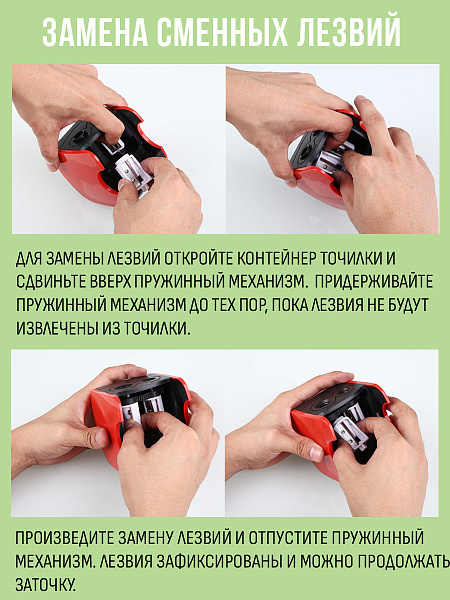 ЗАМЕНА СМЕННЫХ ЛЕЗВИЙ

ДЛЯ ЗАМЕНЫ ЛЕЗВИЙ ОТКРОЙТЕ КОНТЕЙНЕР ТОЧИЛКИ И СДВИНЬТЕ ВВЕРХ ПРУЖИННЫЙ МЕХАНИЗМ. ПРИДЕРЖИВАЙТЕ ПРУЖИННЫЙ МЕХАНИЗМ ДО ТЕХ ПОР, ПОКА ЛЕЗВИЯ НЕ БУДУТ ИЗВЛЕЧЕНЫ ИЗ ТОЧИЛКИ.

ПРОИЗВЕДИТЕ ЗАМЕНУ ЛЕЗВИЙ И ОТПУСТИТЕ ПРУЖИННЫЙ МЕХАНИЗМ. ЛЕЗВИЯ ЗАФИКСИРОВАНЫ И МОЖНО ПРОДОЛЖАТЬ ЗАТОЧКУ.