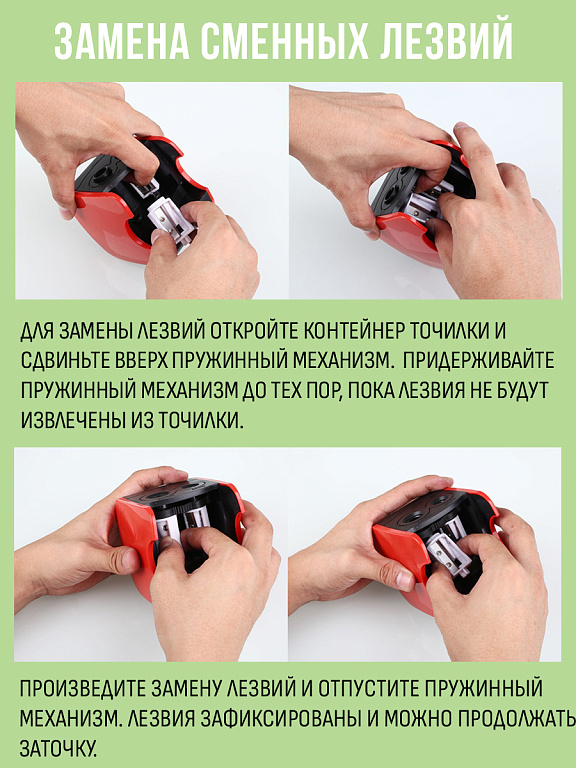 ЗАМЕНА СМЕННЫХ ЛЕЗВИЙ

ДЛЯ ЗАМЕНЫ ЛЕЗВИЙ ОТКРОЙТЕ КОНТЕЙНЕР ТОЧИЛКИ И СДВИНЬТЕ ВВЕРХ ПРУЖИННЫЙ МЕХАНИЗМ. ПРИДЕРЖИВАЙТЕ ПРУЖИННЫЙ МЕХАНИЗМ ДО ТЕХ ПОР, ПОКА ЛЕЗВИЯ НЕ БУДУТ ИЗВЛЕЧЕНЫ ИЗ ТОЧИЛКИ.

ПРОИЗВЕДИТЕ ЗАМЕНУ ЛЕЗВИЙ И ОТПУСТИТЕ ПРУЖИННЫЙ МЕХАНИЗМ. ЛЕЗВИЯ ЗАФИКСИРОВАНЫ И МОЖНО ПРОДОЛЖАТЬ ЗАТОЧКУ.